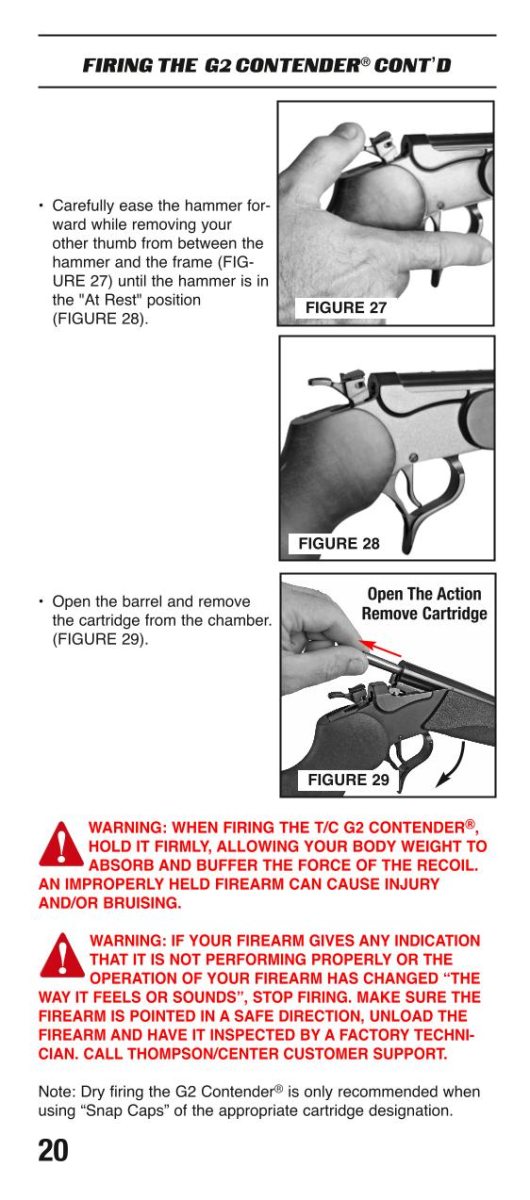 FIRING THE G2 CONTENDER® CONT'D

• Carefully ease the hammer forward while removing your other thumb from between the hammer and the frame (FIGURE 27) until the hammer is in the "At Rest" position (FIGURE 28).

FIGURE 27

FIGURE 28

• Open the barrel and remove the cartridge from the chamber. (FIGURE 29).

Open The Action
Remove Cartridge

FIGURE 29

WARNING: WHEN FIRING THE T/C G2 CONTENDER®, HOLD IT FIRMLY, ALLOWING YOUR BODY WEIGHT TO ABSORB AND BUFFER THE FORCE OF THE RECOIL. AN IMPROPERLY HELD FIREARM CAN CAUSE INJURY AND/OR BRUISING.

WARNING: IF YOUR FIREARM GIVES ANY INDICATION THAT IT IS NOT PERFORMING PROPERLY OR THE OPERATION OF YOUR FIREARM HAS CHANGED "THE WAY IT FEELS OR SOUNDS", STOP FIRING. MAKE SURE THE FIREARM IS POINTED IN A SAFE DIRECTION, UNLOAD THE FIREARM AND HAVE IT INSPECTED BY A FACTORY TECHNICIAN. CALL THOMPSON/CENTER CUSTOMER SUPPORT.

Note: Dry firing the G2 Contender® is only recommended when using "Snap Caps" of the appropriate cartridge designation.

20