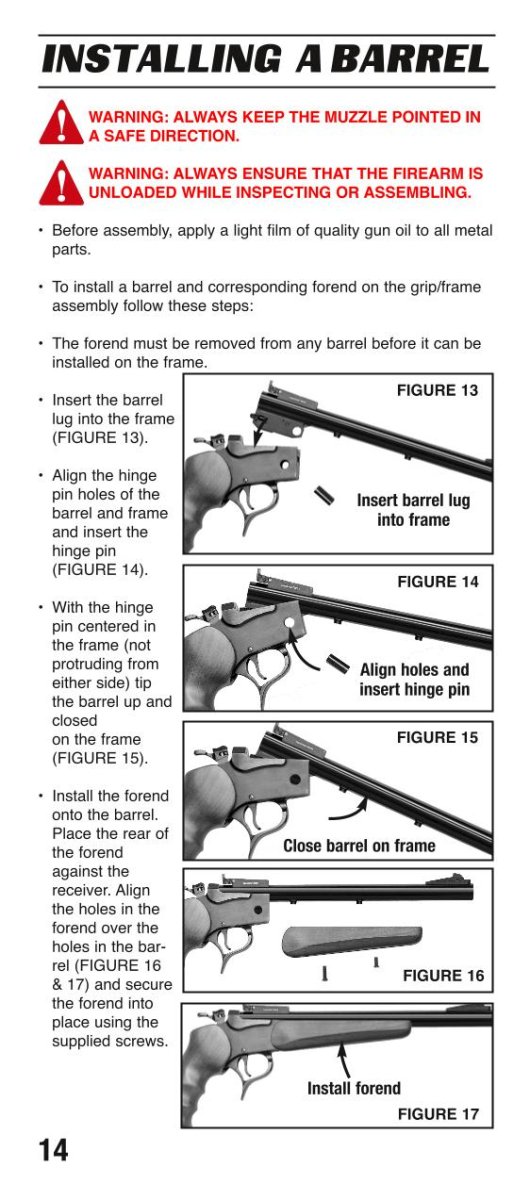 INSTALLING A BARREL

WARNING: ALWAYS KEEP THE MUZZLE POINTED IN A SAFE DIRECTION.

WARNING: ALWAYS ENSURE THAT THE FIREARM IS UNLOADED WHILE INSPECTING OR ASSEMBLING.

• Before assembly, apply a light film of quality gun oil to all metal parts.

• To install a barrel and corresponding forend on the grip/frame assembly follow these steps:

• The forend must be removed from any barrel before it can be installed on the frame.

• Insert the barrel lug into the frame (FIGURE 13).

• Align the hinge pin holes of the barrel and frame and insert the hinge pin (FIGURE 14).

• With the hinge pin centered in the frame (not protruding from either side) tip the barrel up and closed on the frame (FIGURE 15).

• Install the forend onto the barrel. Place the rear of the forend against the receiver. Align the holes in the forend over the holes in the barrel (FIGURE 16 & 17) and secure the forend into place using the supplied screws.

FIGURE 13

Insert barrel lug into frame

FIGURE 14

Align holes and insert hinge pin

FIGURE 15

Close barrel on frame

FIGURE 16

Install forend

FIGURE 17

14