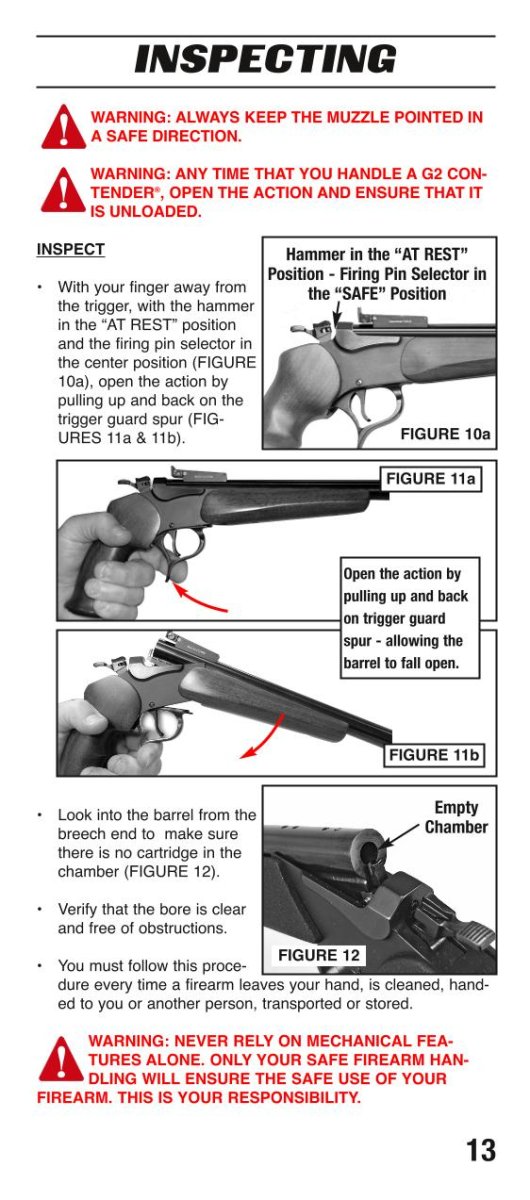 INSPECTING

WARNING: ALWAYS KEEP THE MUZZLE POINTED IN A SAFE DIRECTION.

WARNING: ANY TIME THAT YOU HANDLE A G2 CONTENDER®, OPEN THE ACTION AND ENSURE THAT IT IS UNLOADED.

INSPECT

• With your finger away from the trigger, with the hammer in the "AT REST" position and the firing pin selector in the center position (FIGURE 10a), open the action by pulling up and back on the trigger guard spur (FIGURES 11a & 11b).

Hammer in the "AT REST" Position - Firing Pin Selector in the "SAFE" Position

FIGURE 10a

FIGURE 11a

Open the action by pulling up and back on trigger guard spur - allowing the barrel to fall open.

FIGURE 11b

• Look into the barrel from the breech end to make sure there is no cartridge in the chamber (FIGURE 12).

• Verify that the bore is clear and free of obstructions.

• You must follow this procedure every time a firearm leaves your hand, is cleaned, handed to you or another person, transported or stored.

Empty Chamber

FIGURE 12

WARNING: NEVER RELY ON MECHANICAL FEATURES ALONE. ONLY YOUR SAFE FIREARM HANDLING WILL ENSURE THE SAFE USE OF YOUR FIREARM. THIS IS YOUR RESPONSIBILITY.

13